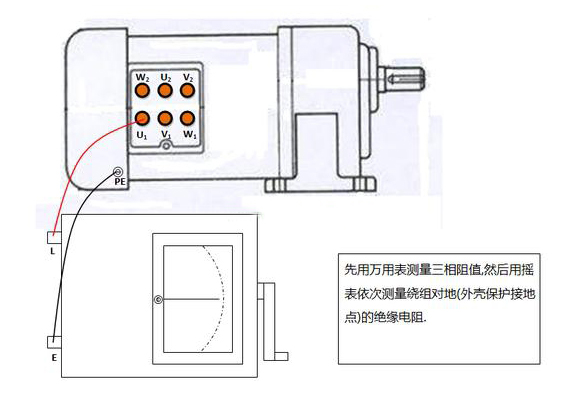 $W_2$ $U_2$ $V_2$

$U_1$ $V_1$ $W_1$

PE

L

E

先用万用表测量三相阻值,然后用摇表依次测量绕组对地(外壳保护接地点)的绝缘电阻.